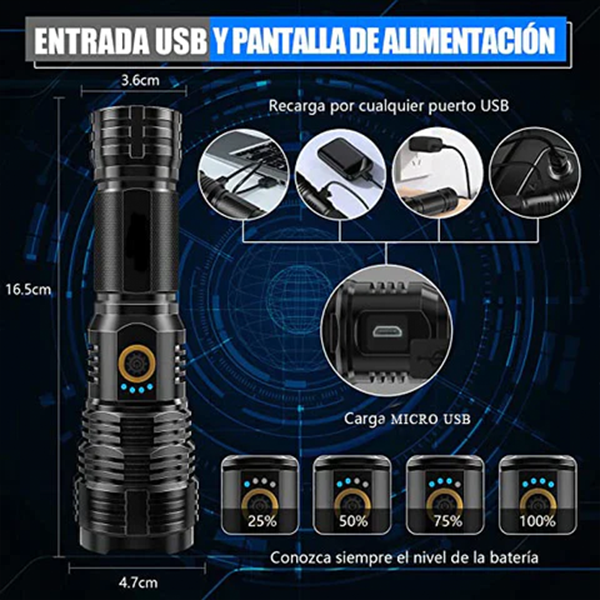 ENTRADA USB Y PANTALLA DE ALIMENTACIÓN

3.6cm

Recarga por cualquier puerto USB

16.5cm

Carga MICRO USB

25%

50%

75%

100%

Conozca siempre el nivel de la batería

4.7cm