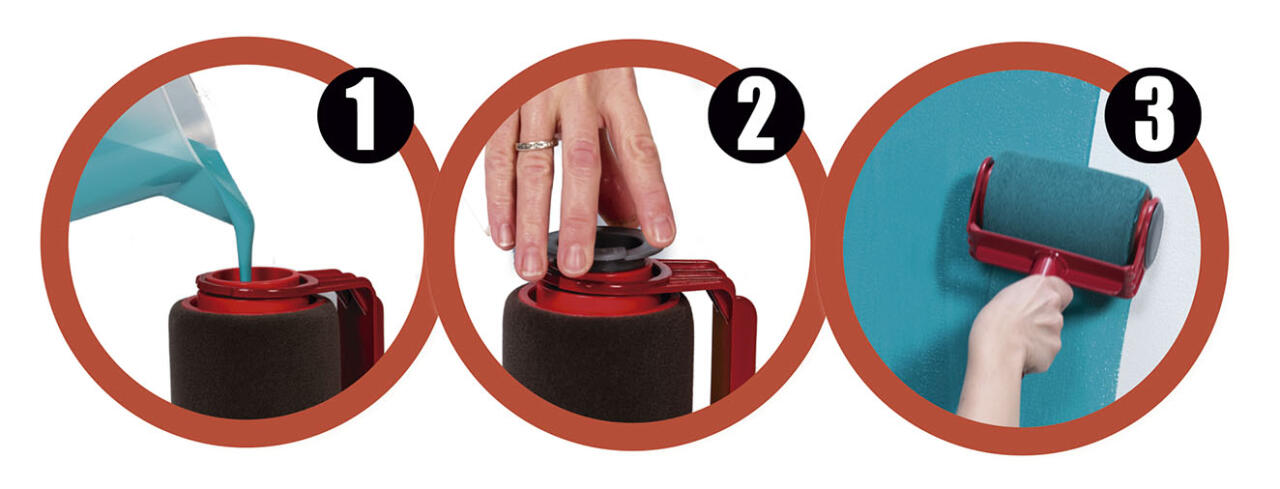 1

2

3