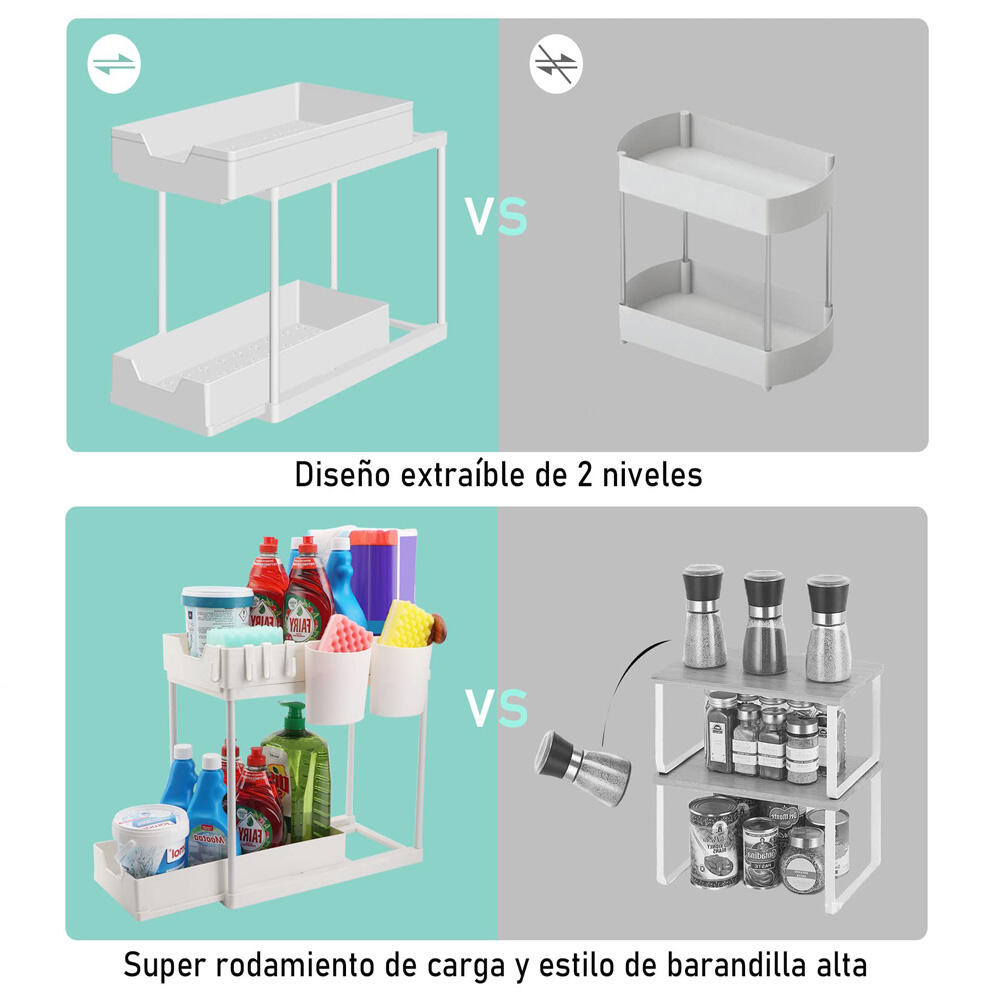 VS

Diseño extraíble de 2 niveles

FAIRY

FAIRY

VS

Super rodamiento de carga y estilo de barandilla alta