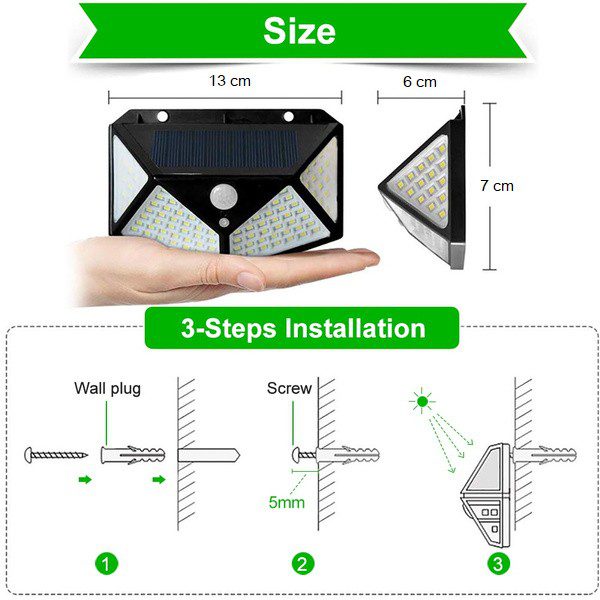 Size

13 cm

6 cm

7 cm

3-Steps Installation

Wall plug

Screw

5mm

1

2

3