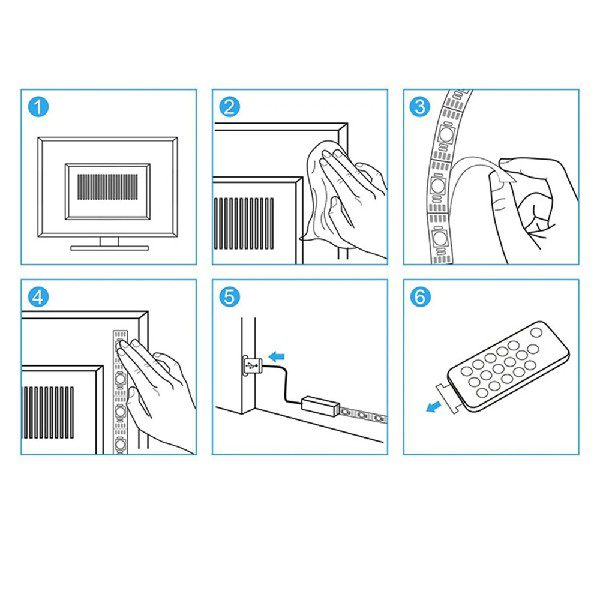 1

2

3

4

5

6