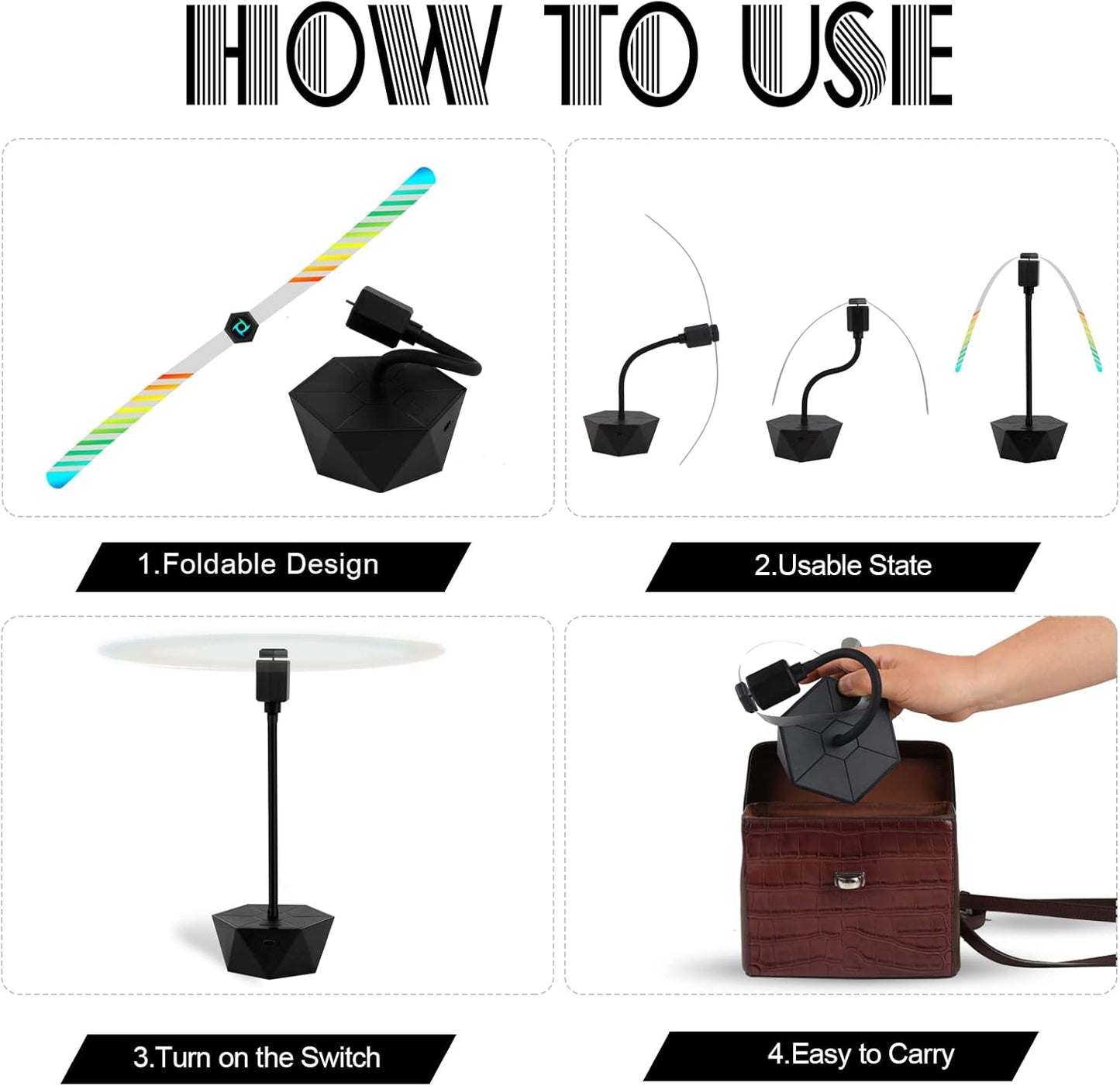 HOW TO USE

1.Foldable Design

2.Usable State

3.Turn on the Switch

4.Easy to Carry