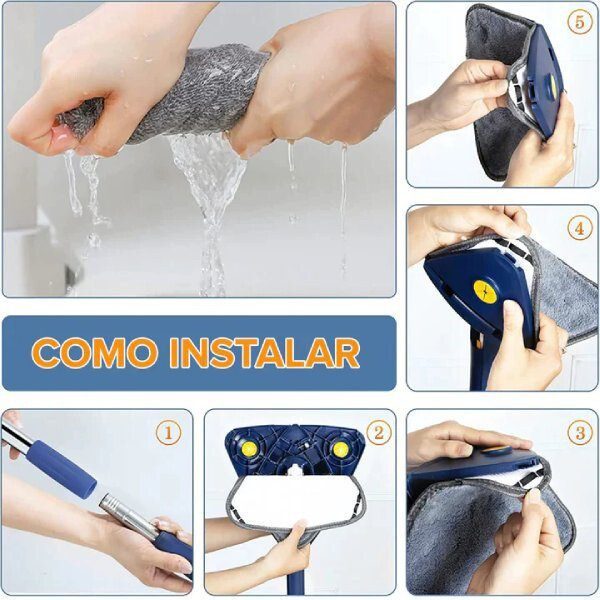 5

4

COMO INSTALAR

1

2

3