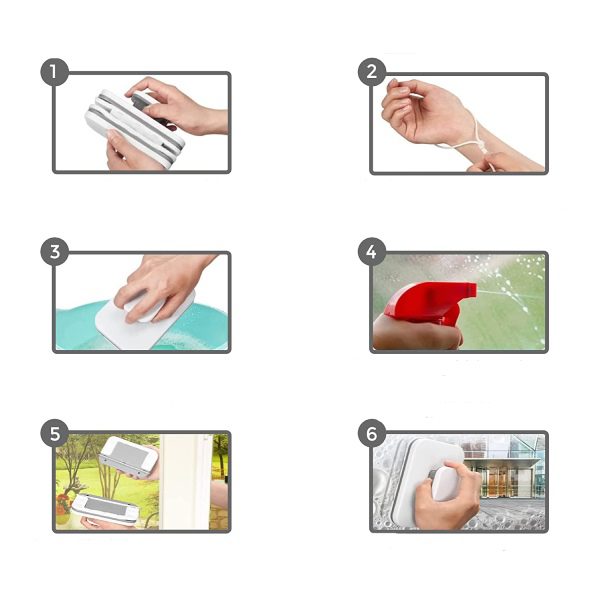 1

2

3

4

5

6