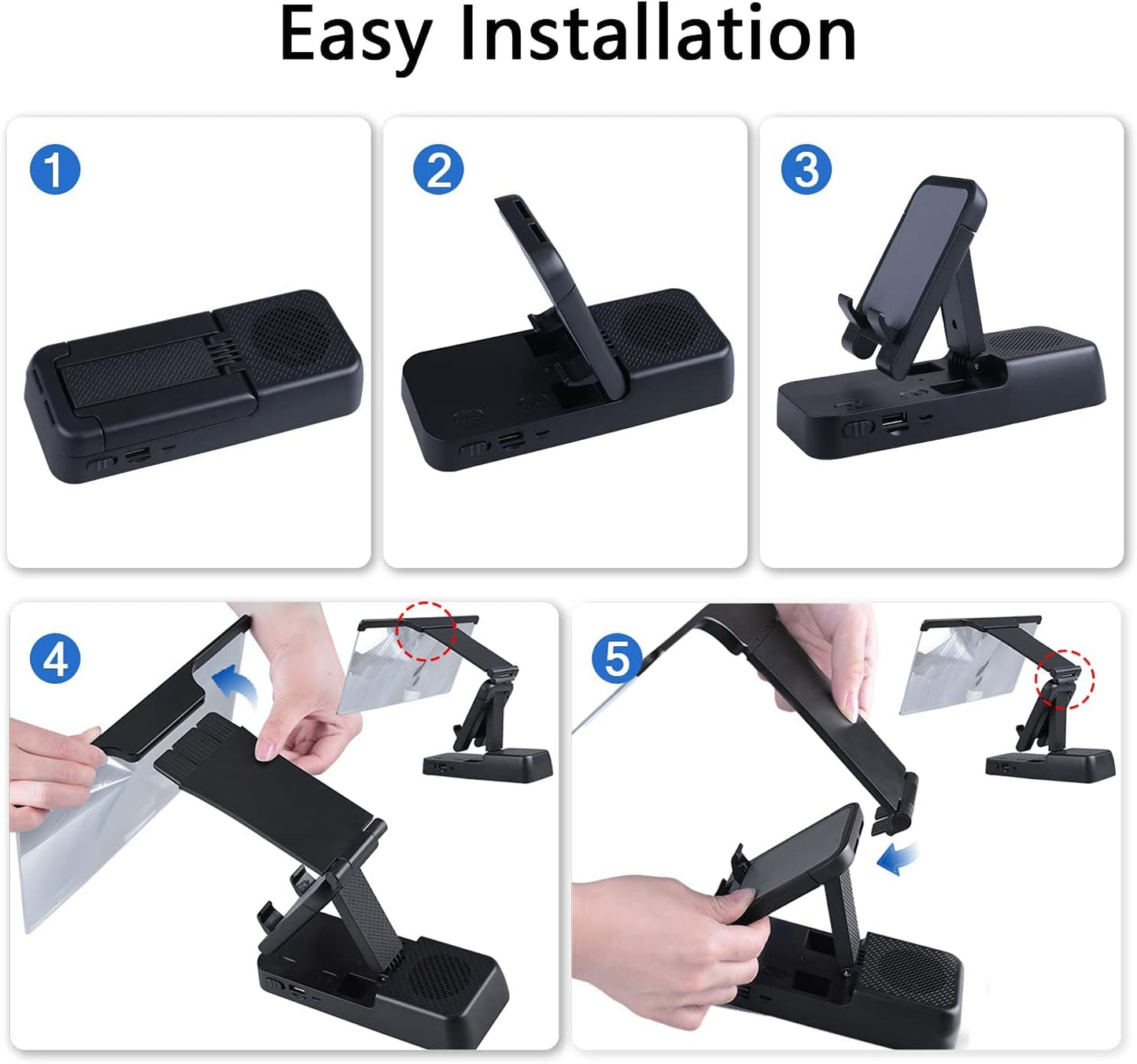 Easy Installation

1

2

3

4

5