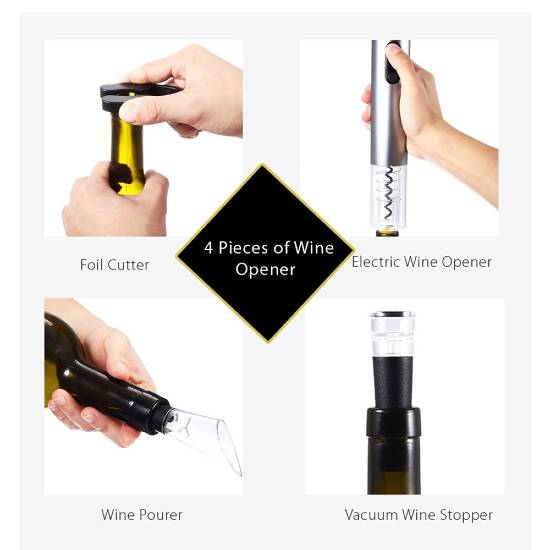 Foil Cutter

4 Pieces of Wine Opener

Electric Wine Opener

Wine Pourer

Vacuum Wine Stopper