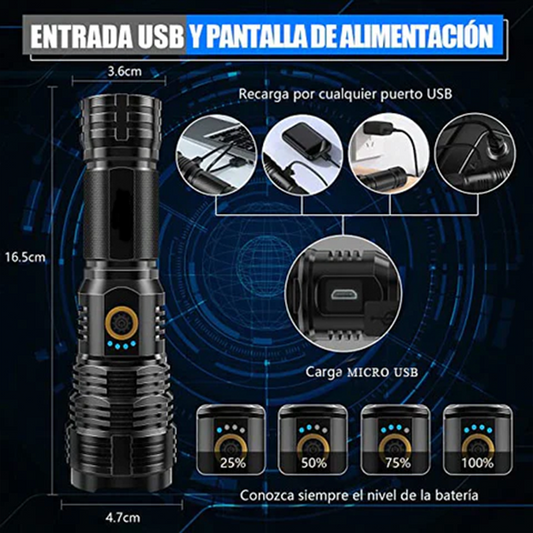 ENTRADA USB Y PANTALLA DE ALIMENTACIÓN

3.6cm

Recarga por cualquier puerto USB

16.5cm

Carga MICRO USB

25%

50%

75%

100%

Conozca siempre el nivel de la batería

4.7cm