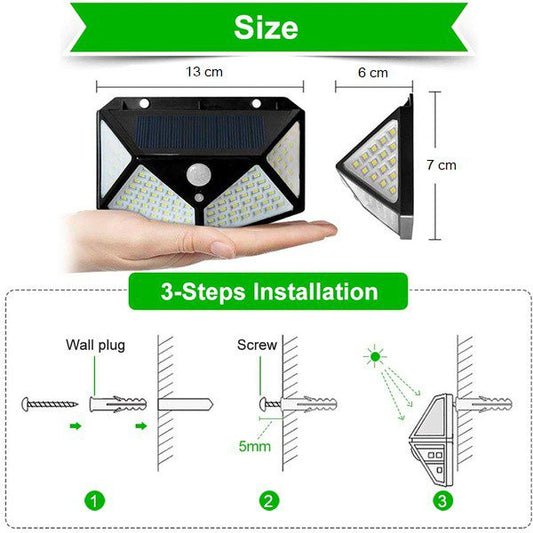 Size

13 cm

6 cm

7 cm

3-Steps Installation

Wall plug

Screw

5mm

1

2

3