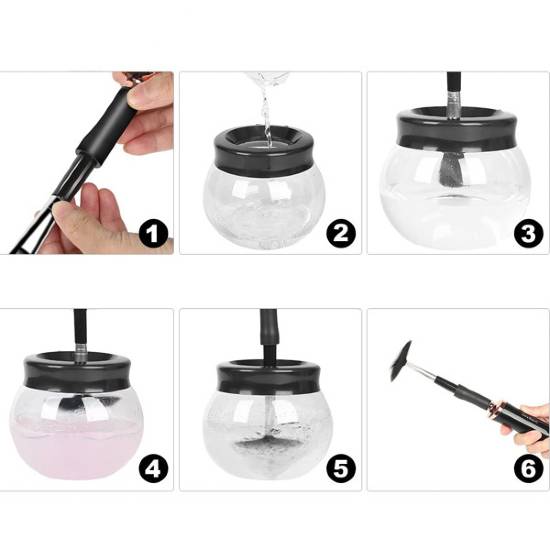 1

2

3

4

5

6